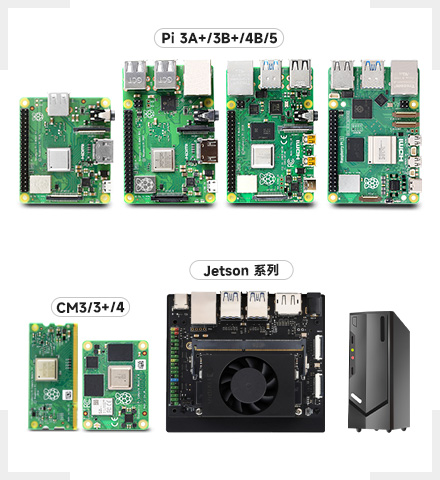 Pi 3A+/3B+/4B/5

Jetson 系列

CM3/3+/4