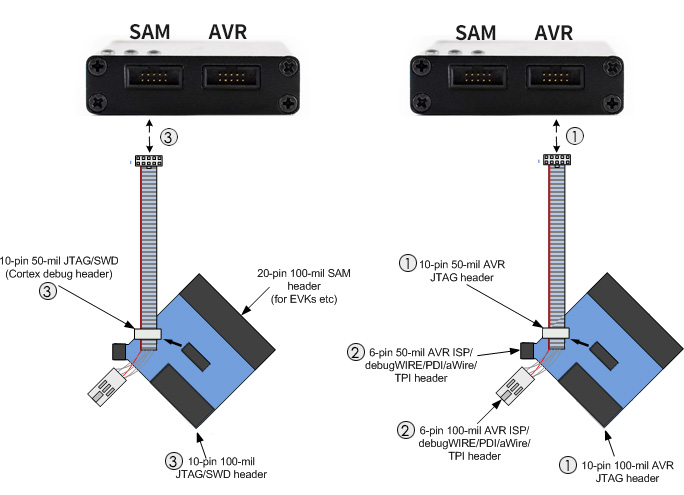 SAM AVR

③

10-pin 50-mil JTAG/SWD (Cortex debug header) ③

20-pin 100-mil SAM header (for EVKs etc)

③ 10-pin 100-mil JTAG/SWD header

SAM AVR

①

① 10-pin 50-mil AVR JTAG header

② 6-pin 50-mil AVR ISP/ debugWIRE/PDI/aWire/ TPI header

② 6-pin 100-mil AVR ISP/ debugWIRE/PDI/aWire/ TPI header

① 10-pin 100-mil AVR JTAG header