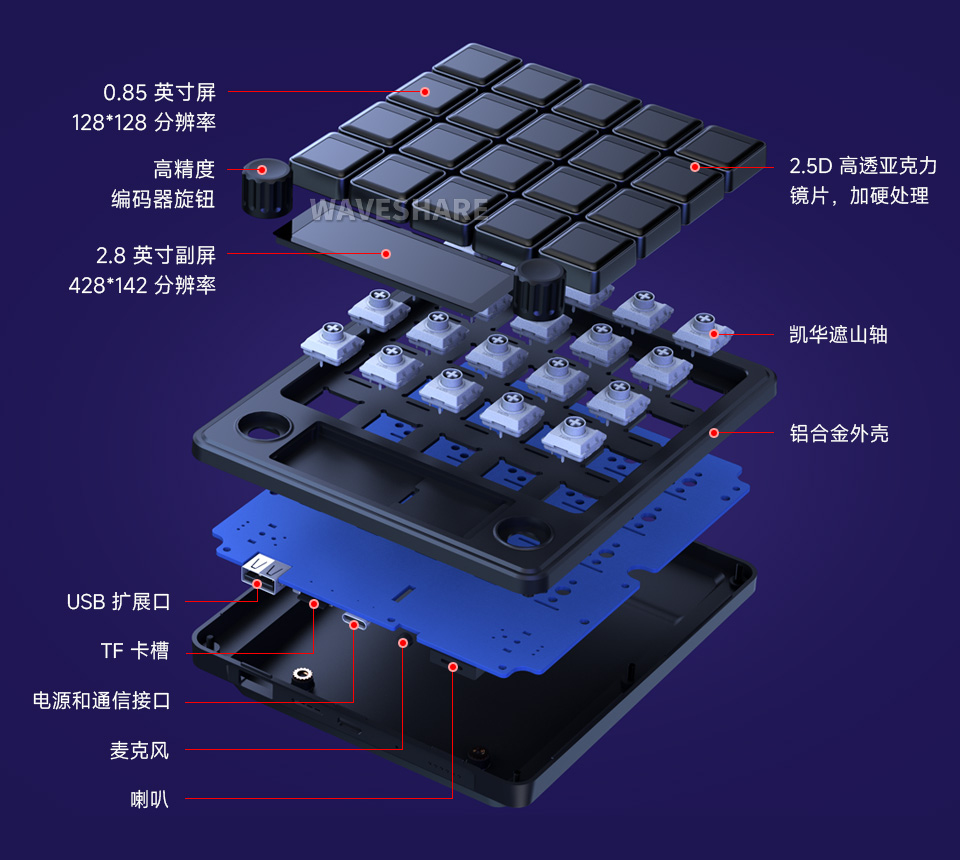 0.85 英寸屏
128*128 分辨率

高精度
编码器旋钮

2.8 英寸副屏
428*142 分辨率

WAVESHARE

2.5D 高透亚克力
镜片，加硬处理

凯华遮山轴

铝合金外壳

USB 扩展口

TF 卡槽

电源和通信接口

麦克风

喇叭