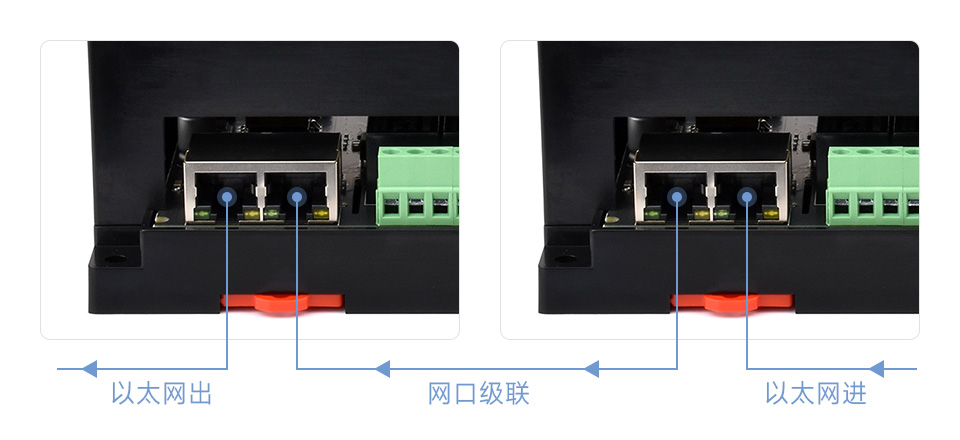 以太网出

网口级联

以太网进