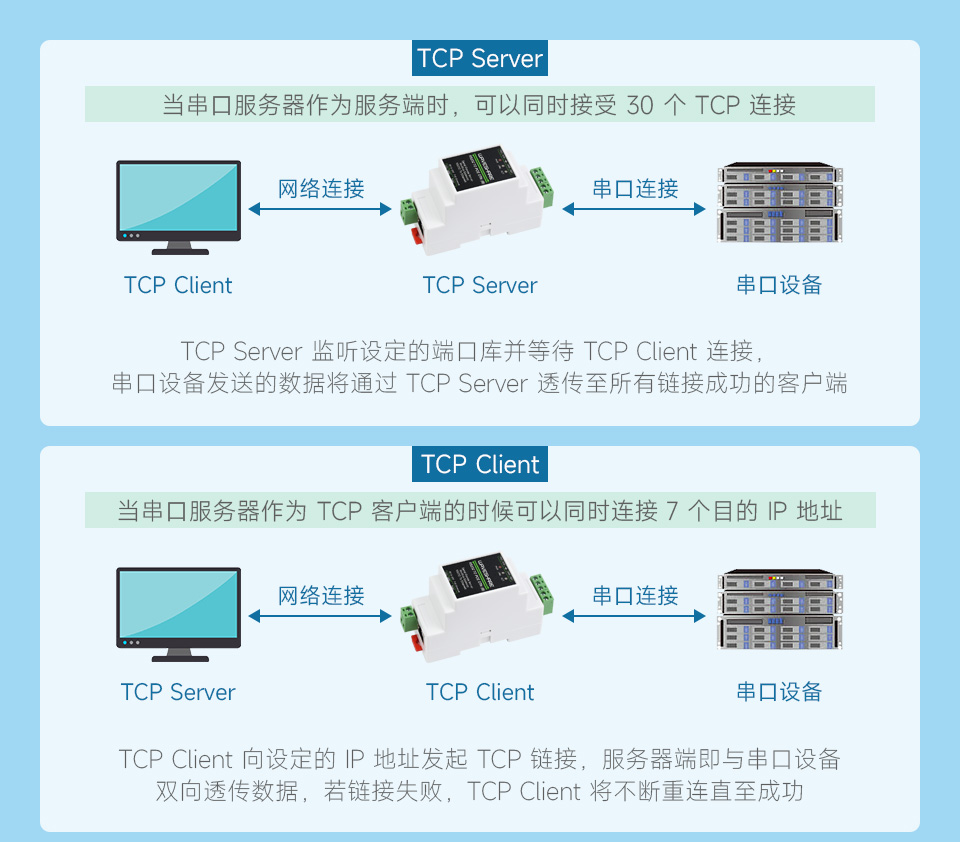 TCP Server

当串口服务器作为服务端时，可以同时接受 30 个 TCP 连接

网络连接

串口连接

TCP Client

TCP Server

串口设备

TCP Server 监听设定的端口库并等待 TCP Client 连接，
串口设备发送的数据将通过 TCP Server 透传至所有链接成功的客户端

TCP Client

当串口服务器作为 TCP 客户端的时候可以同时连接 7 个目的 IP 地址

网络连接

串口连接

TCP Server

TCP Client

串口设备

TCP Client 向设定的 IP 地址发起 TCP 链接，服务器端即与串口设备
双向透传数据，若链接失败，TCP Client 将不断重连直至成功