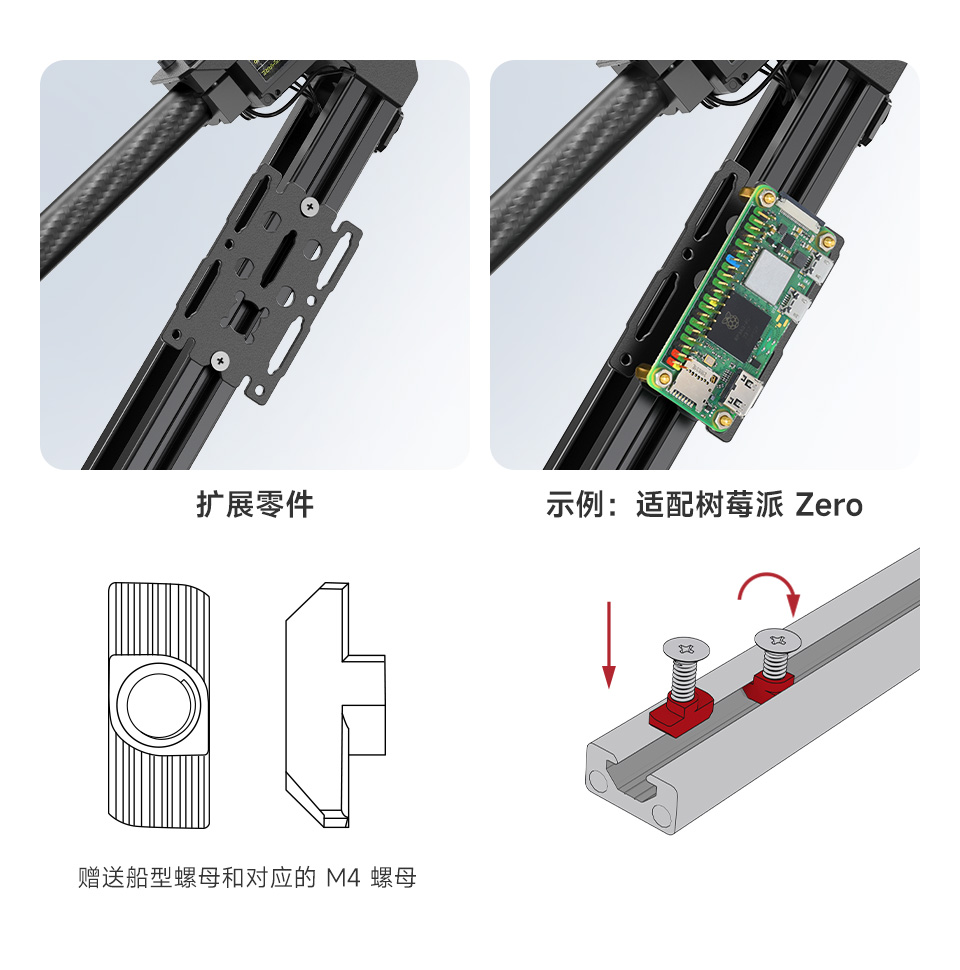 扩展零件

示例：适配树莓派 Zero

赠送船型螺母和对应的 M4 螺母