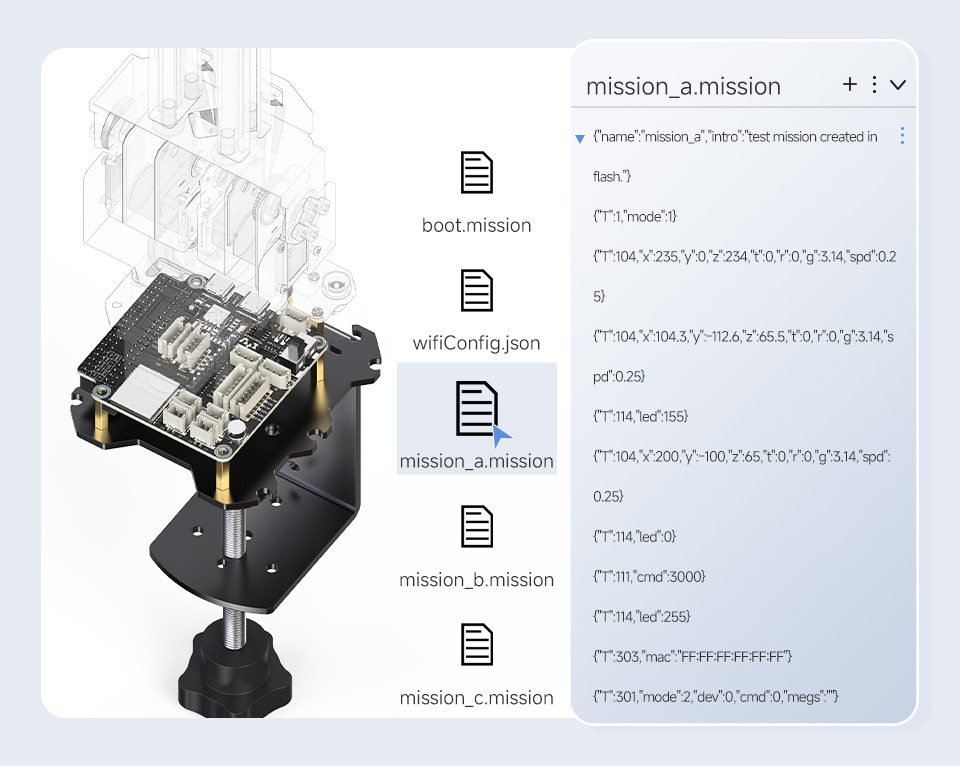 boot.mission

wifiConfig.json

mission_a.mission

mission_b.mission

mission_c.mission

mission_a.mission

{"name":"mission_a","intro":"test mission created in flash."}

{"T":1,"mode":1}

{"T":104,"x":235,"y":0,"z":234,"t":0,"r":0,"g":3.14,"spd":0.25}

{"T":104,"x":104.3,"y":-112.6,"z":65.5,"t":0,"r":0,"g":3.14,"spd":0.25}

{"T":114,"led":155}

{"T":104,"x":200,"y":-100,"z":65,"t":0,"r":0,"g":3.14,"spd":0.25}

{"T":114,"led":0}

{"T":111,"cmd":3000}

{"T":114,"led":255}

{"T":303,"mac":"FF:FF:FF:FF:FF:FF"}

{"T":301,"mode":2,"dev":0,"cmd":0,"megs":""}