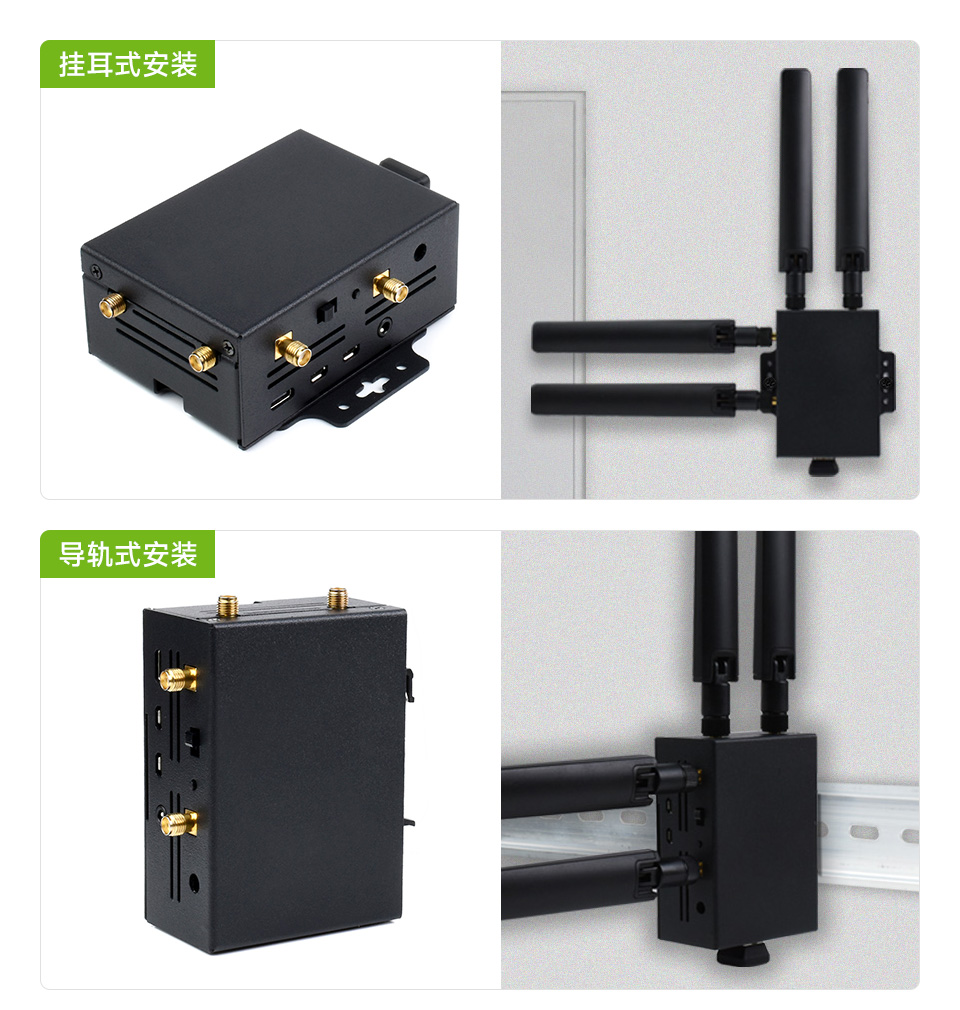 挂耳式安装

导轨式安装