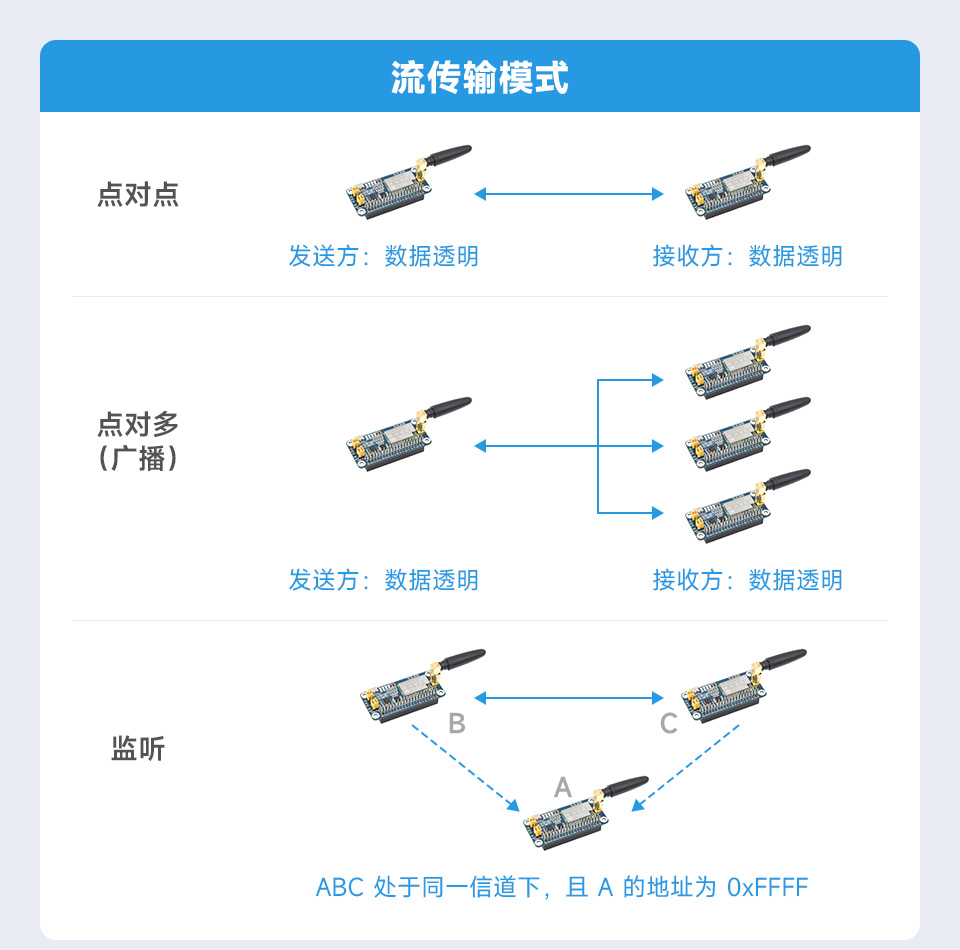 流传输模式

点对点

发送方：数据透明

接收方：数据透明

点对多
（广播）

发送方：数据透明

接收方：数据透明

监听

B

C

A

ABC 处于同一信道下，且 A 的地址为 0xFFFF