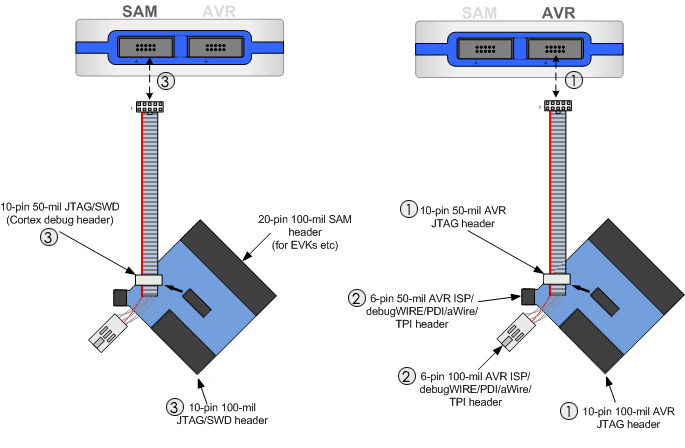 SAM AVR

3

10-pin 50-mil JTAG/SWD (Cortex debug header)

3

20-pin 100-mil SAM header (for EVKs etc)

3 10-pin 100-mil JTAG/SWD header

SAM AVR

1

1 10-pin 50-mil AVR JTAG header

2 6-pin 50-mil AVR ISP/ debugWIRE/PDI/aWire/ TPI header

2 6-pin 100-mil AVR ISP/ debugWIRE/PDI/aWire/ TPI header

1 10-pin 100-mil AVR JTAG header