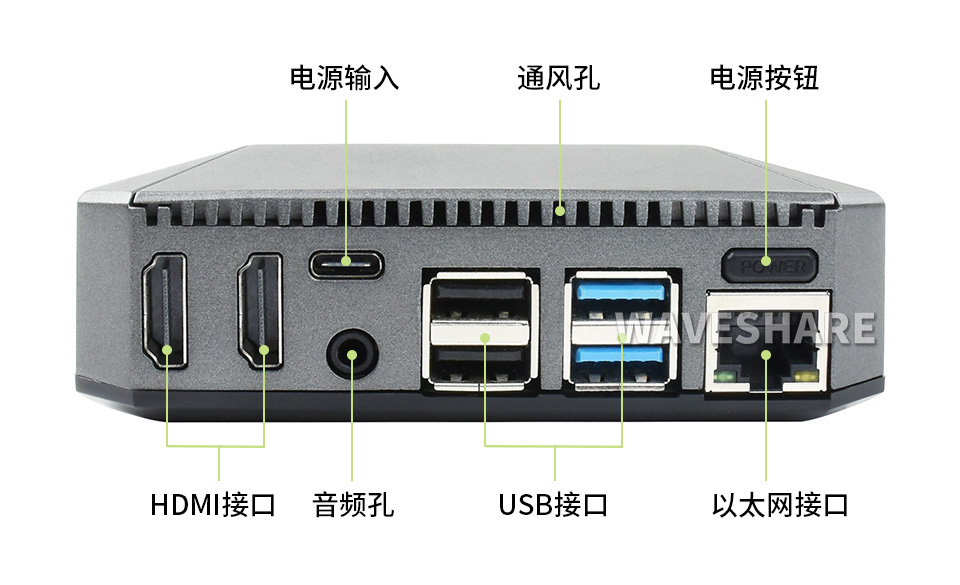 电源输入
通风孔
电源按钮
POWER
WAVESHARE
HDMI接口
音频孔
USB接口
以太网接口