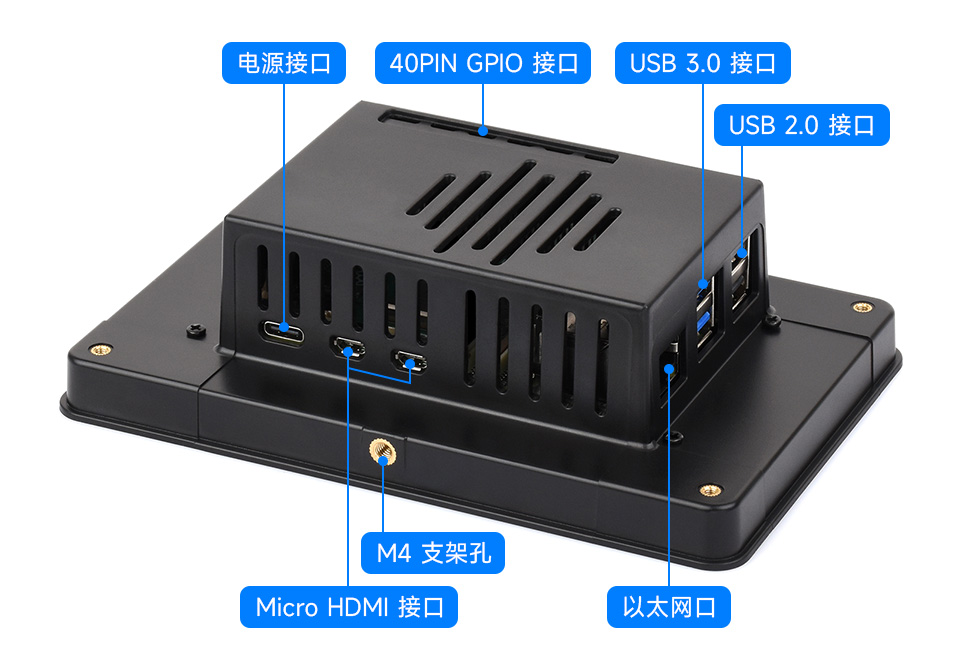 电源接口

40PIN GPIO 接口

USB 3.0 接口

USB 2.0 接口

M4 支架孔

Micro HDMI 接口

以太网口