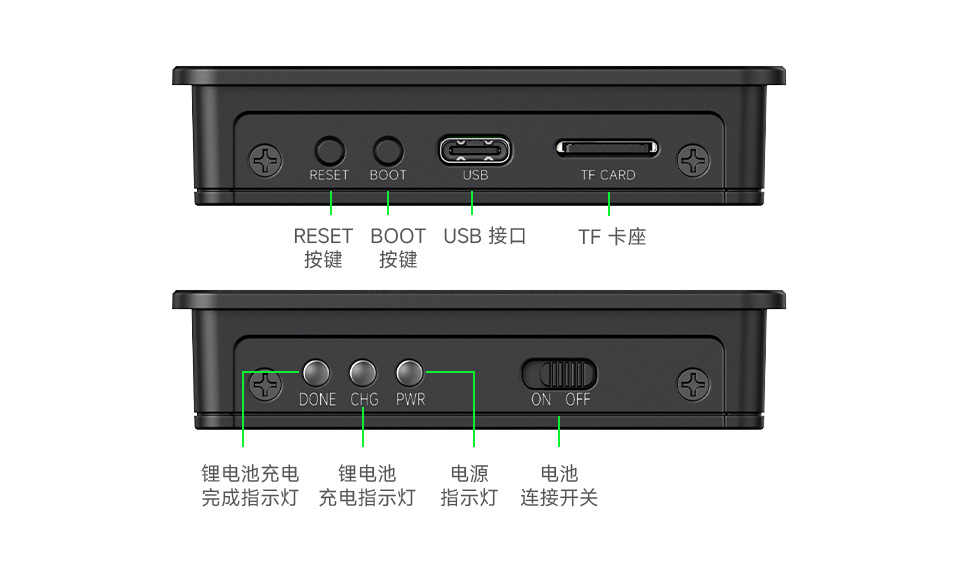 RESET BOOT USB TF CARD

RESET 按键

BOOT 按键

USB 接口

TF 卡座

DONE CHG PWR ON OFF

锂电池充电完成指示灯

锂电池充电指示灯

电源指示灯

电池连接开关