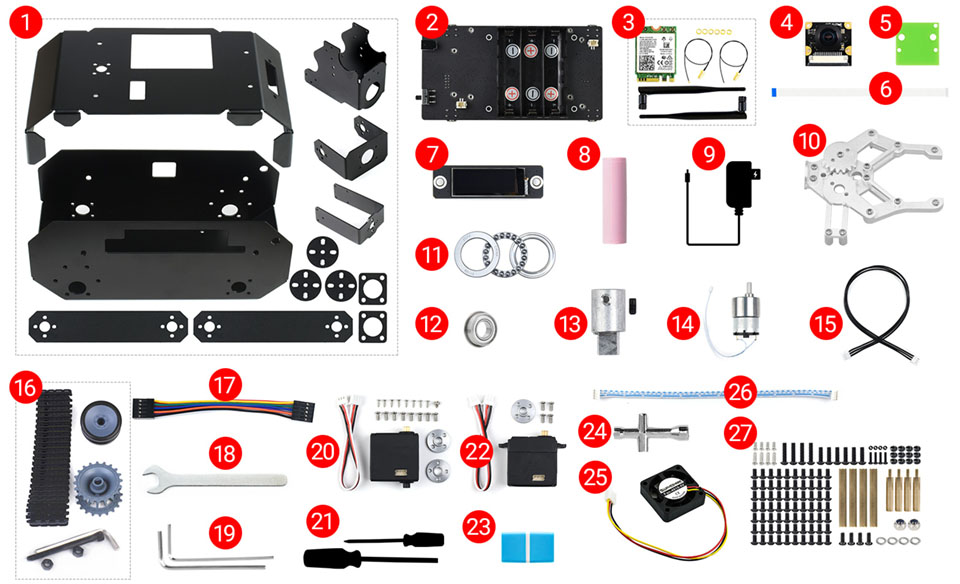 1
2
3
4
5
6
7
8
9
10
11
12
13
14
15
16
17
18
19
20
21
22
23
24
25
26
27