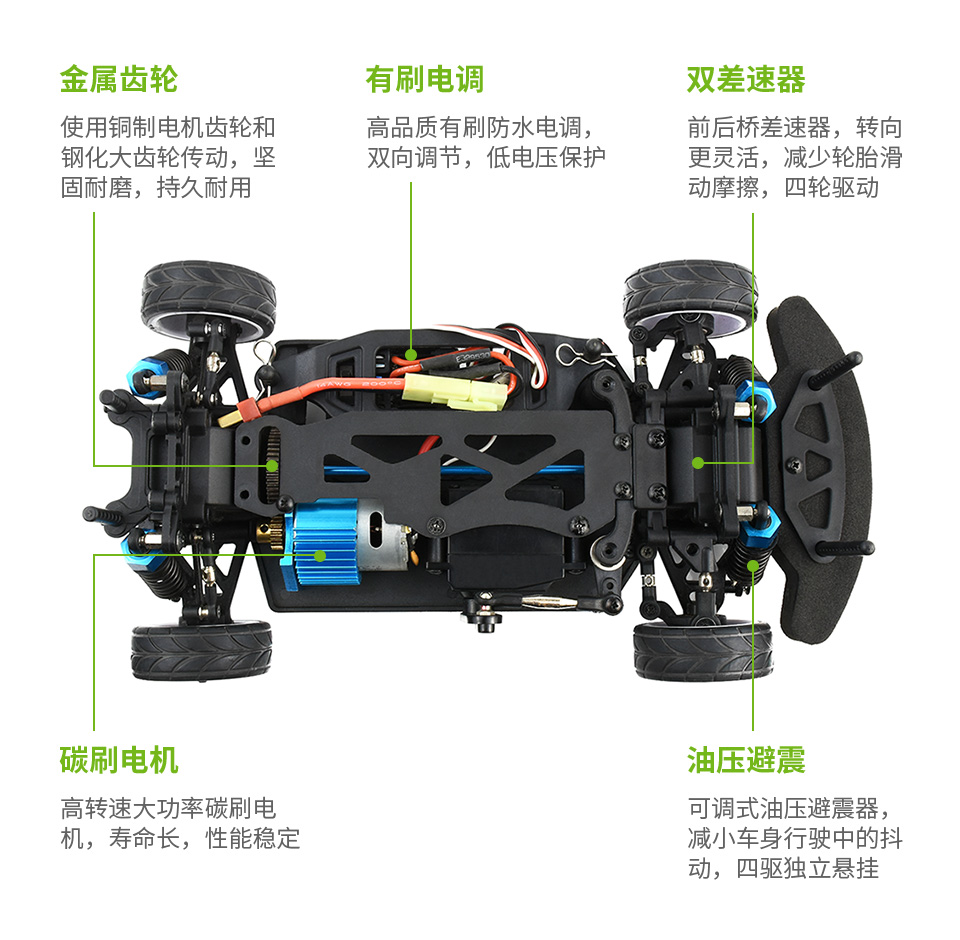 金属齿轮

使用铜制电机齿轮和钢化大齿轮传动，坚固耐磨，持久耐用

有刷电调

高品质有刷防水电调，双向调节，低电压保护

双差速器

前后桥差速器，转向更灵活，减少轮胎滑动摩擦，四轮驱动

碳刷电机

高转速大功率碳刷电机，寿命长，性能稳定

油压避震

可调式油压避震器，减小车身行驶中的抖动，四驱独立悬挂