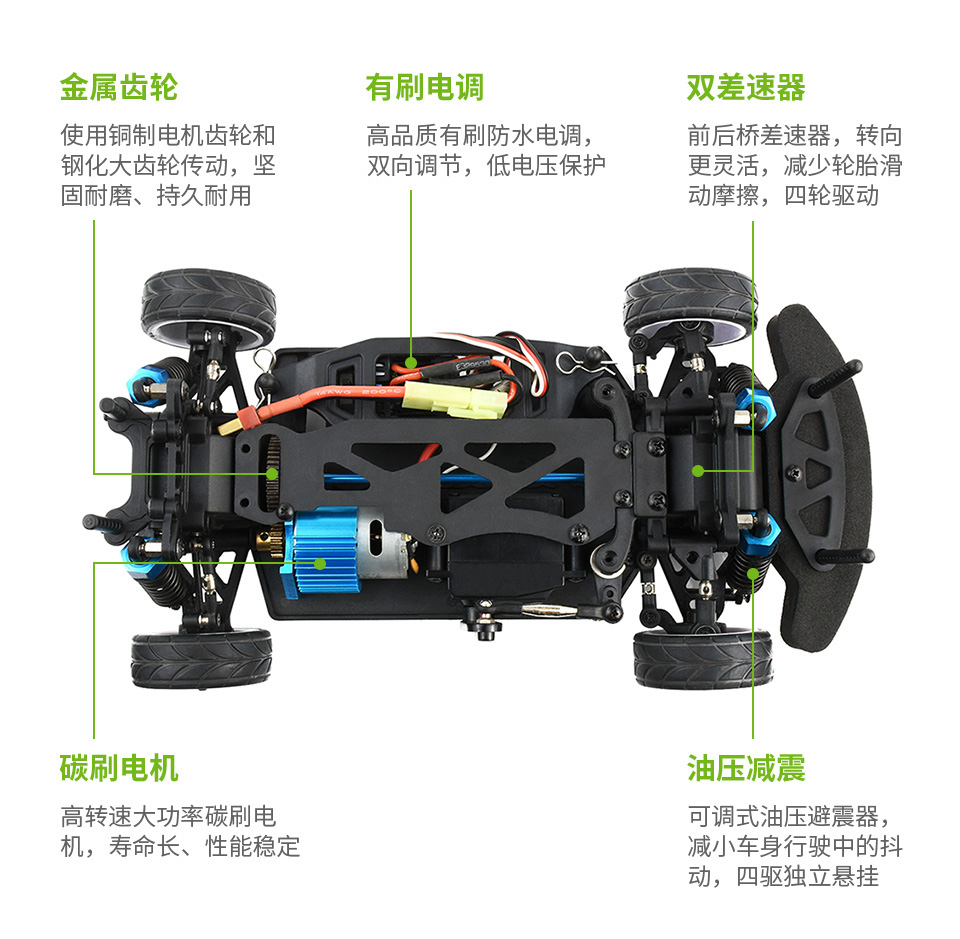 金属齿轮

使用铜制电机齿轮和钢化大齿轮传动，坚固耐磨、持久耐用

有刷电调

高品质有刷防水电调，双向调节，低电压保护

双差速器

前后桥差速器，转向更灵活，减少轮胎滑动摩擦，四轮驱动

碳刷电机

高转速大功率碳刷电机，寿命长、性能稳定

油压减震

可调式油压避震器，减小车身行驶中的抖动，四驱独立悬挂