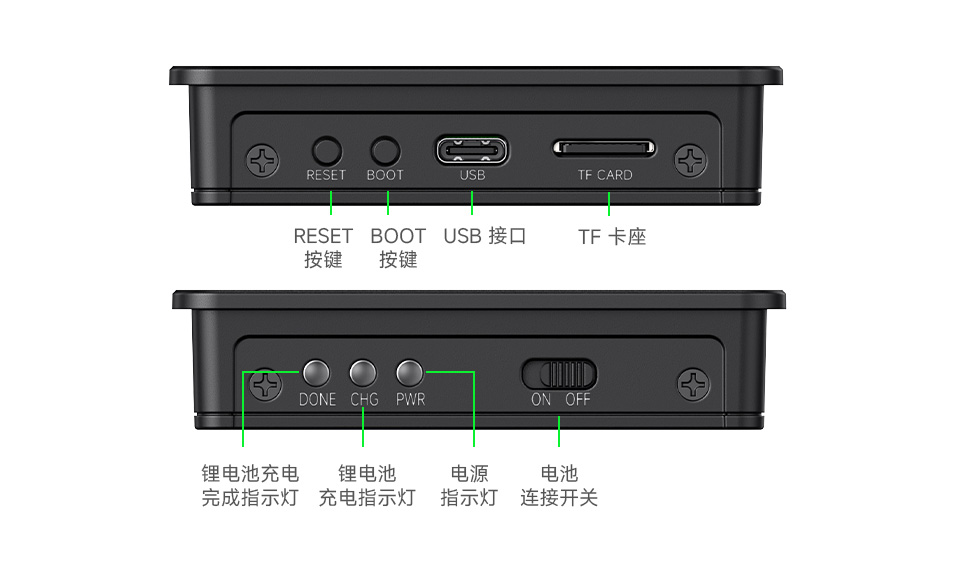 RESET BOOT USB TF CARD

RESET 按键

BOOT 按键

USB 接口

TF 卡座

DONE CHG PWR ON OFF

锂电池充电完成指示灯

锂电池充电指示灯

电源指示灯

电池连接开关